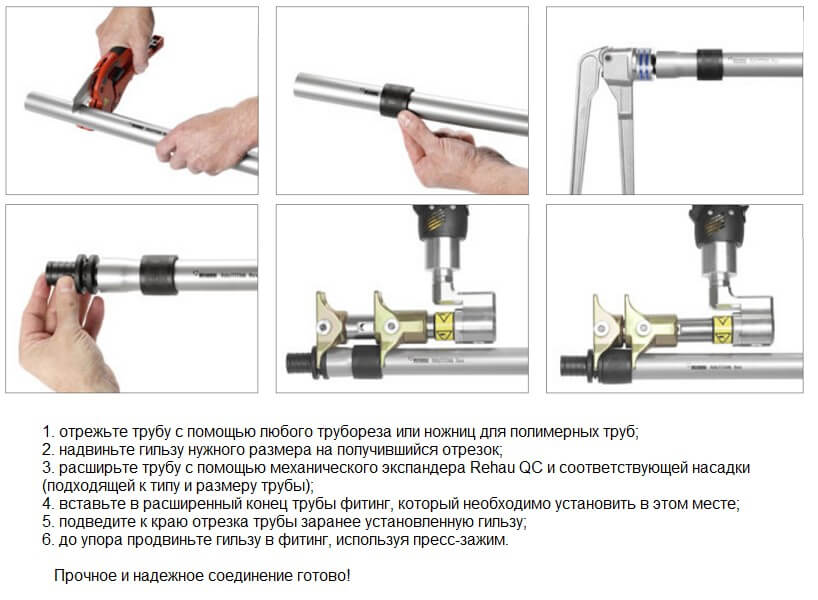 1. отрежьте трубу с помощью любого трубореза или ножниц для полимерных труб;
2. надвиньте гильзу нужного размера на получившийся отрезок;
3. расширьте трубу с помощью механического экспандера Rehau QC и соответствующей насадки (подходящей к типу и размеру трубы);
4. вставьте в расширенный конец трубы фитинг, который необходимо установить в этом месте;
5. подведите к краю отрезка трубы заранее установленную гильзу;
6. до упора продвиньте гильзу в фитинг, используя пресс-зажим.

Прочное и надежное соединение готово!