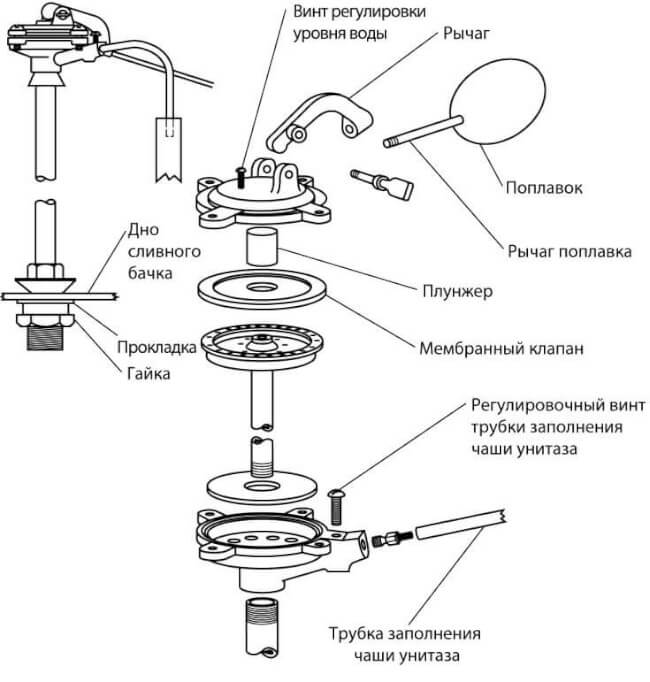 Винт регулировки уровня воды

Рычаг

Поплавок

Рычаг поплавка

Дно сливного бачка

Плунжер

Мембранный клапан

Прокладка

Гайка

Регулировочный винт трубки заполнения чаши унитаза

Трубка заполнения чаши унитаза